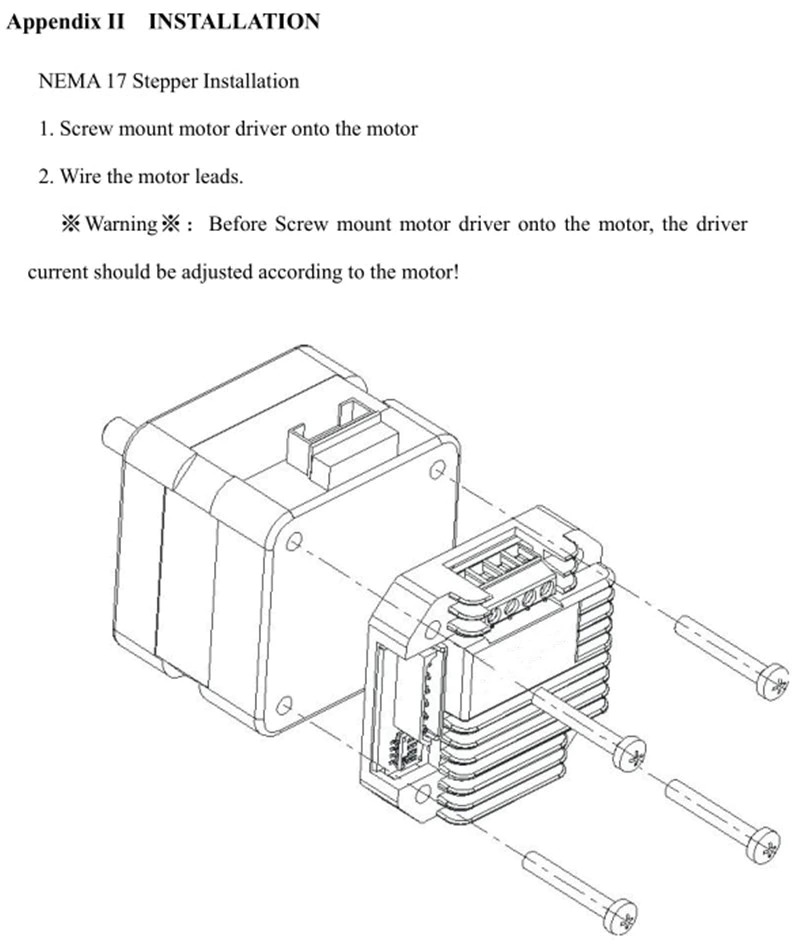 Appendix II INSTALLATION

NEMA 17 Stepper Installation

1. Screw mount motor driver onto the motor

2. Wire the motor leads.

※Warning※: Before Screw mount motor driver onto the motor, the driver current should be adjusted according to the motor!